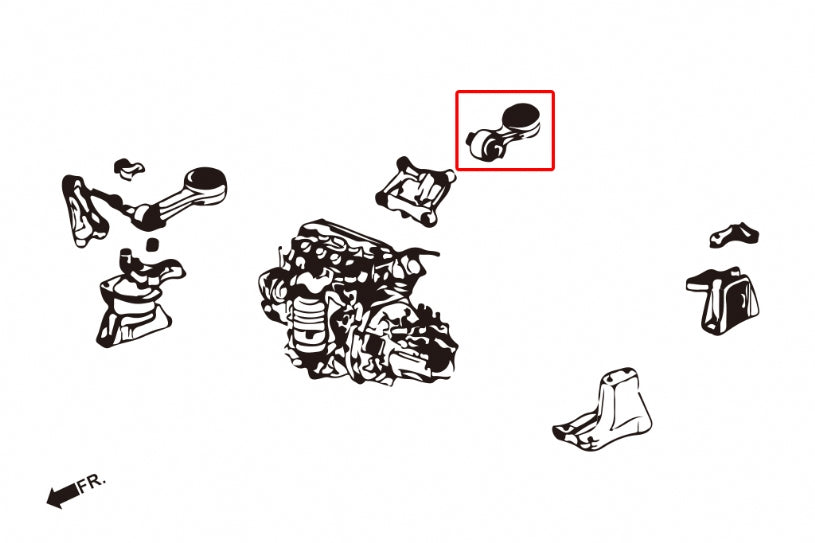 FR.