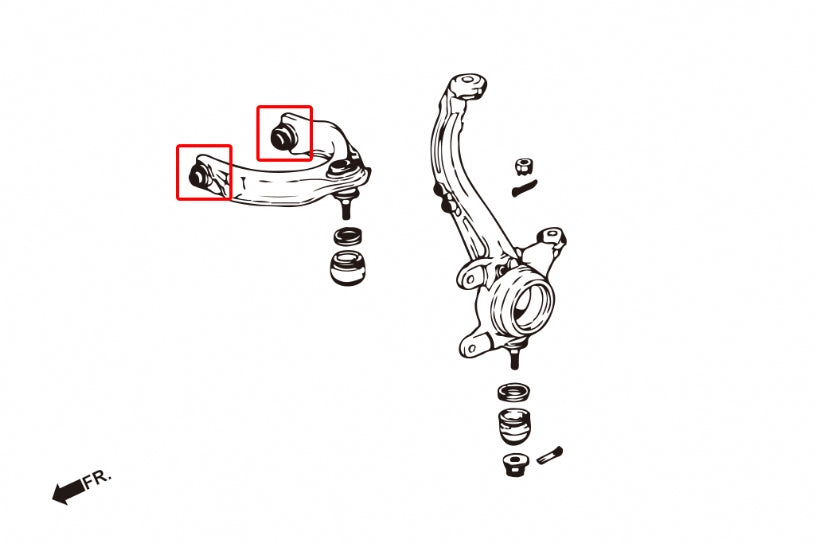 FR.