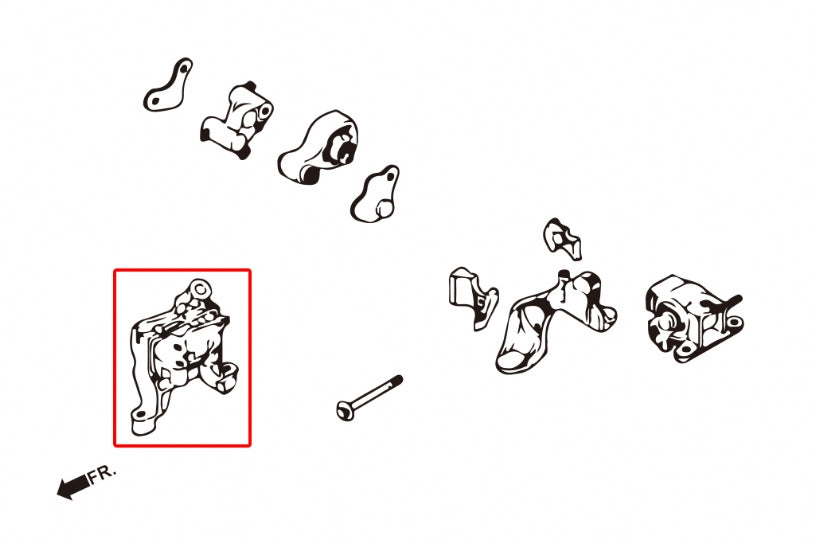 FR.