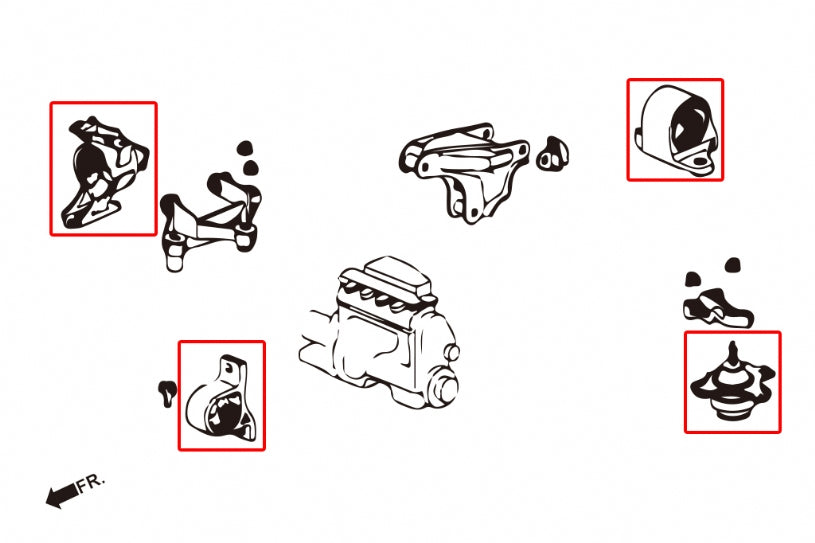 FR.