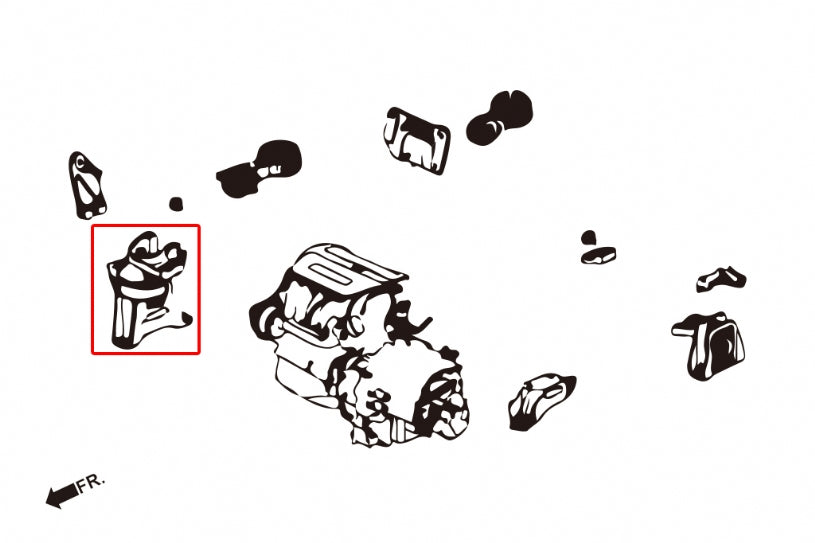 FR.