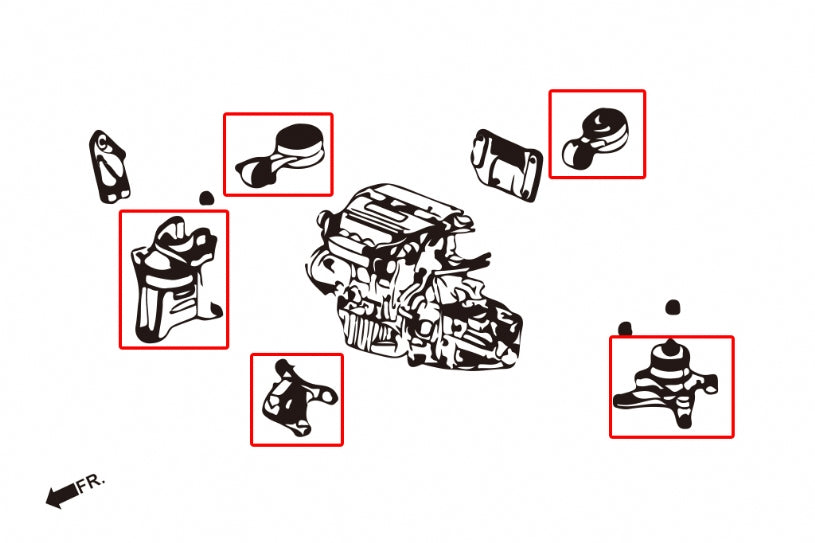 FR.