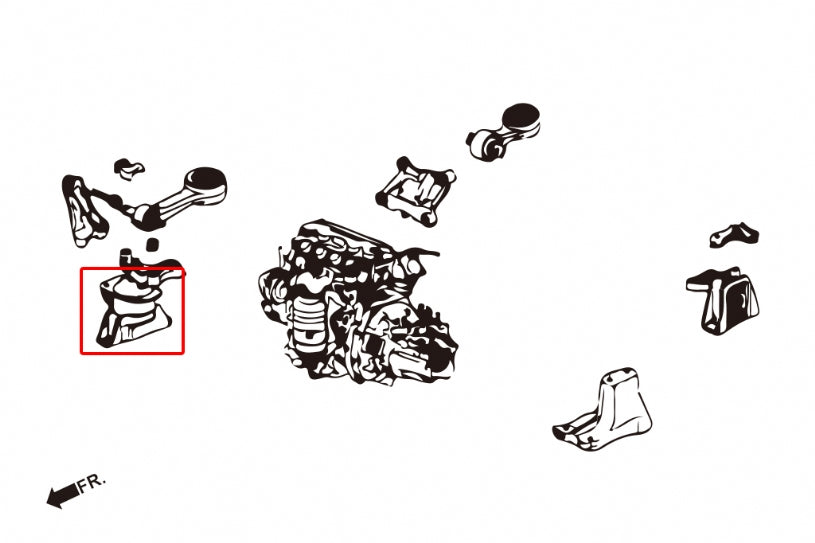 FR.