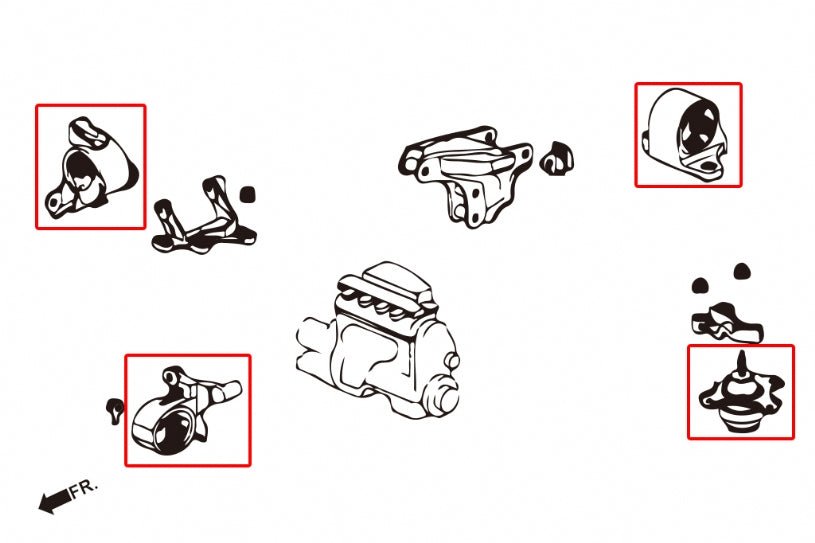 FR.