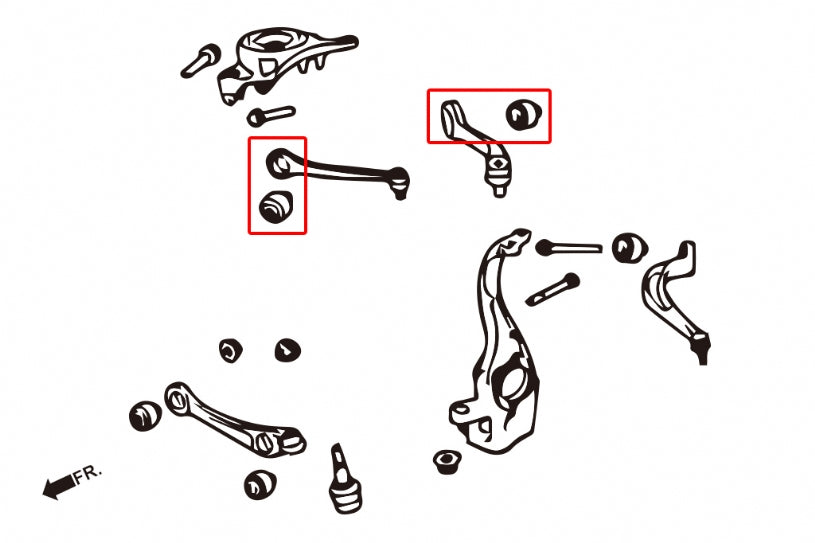 FR.