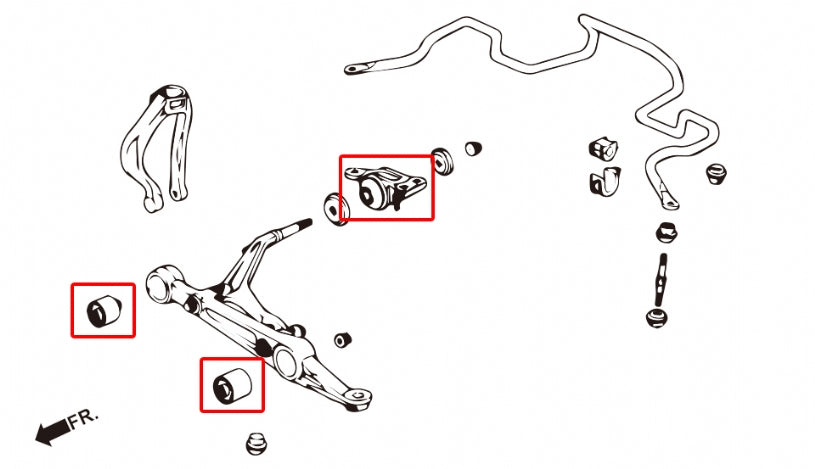 FR.