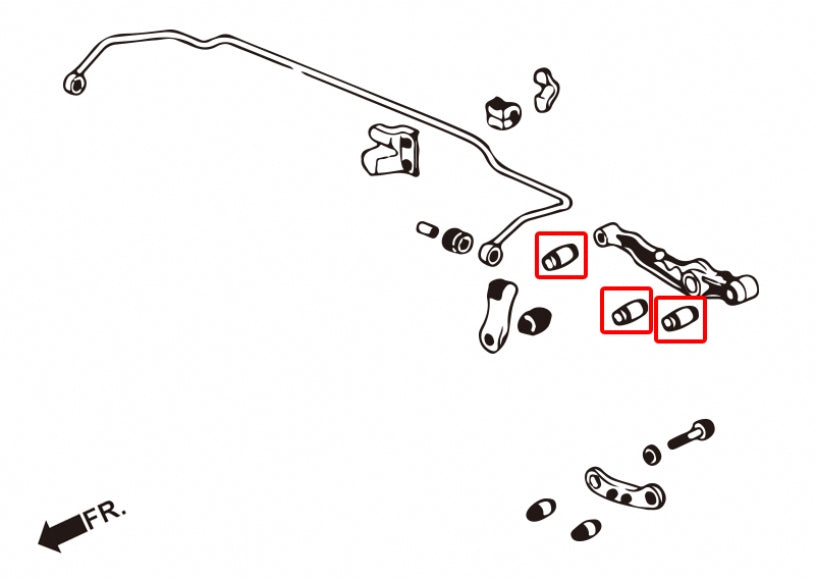 FR.