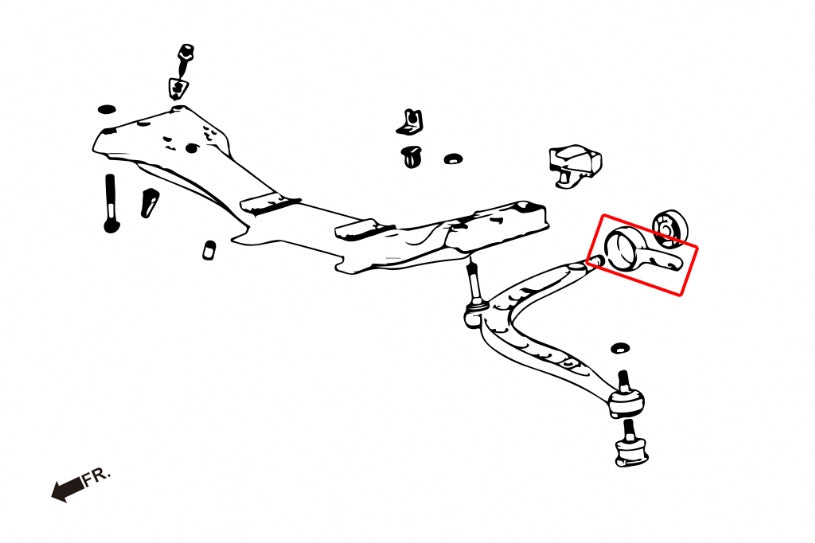 FR.