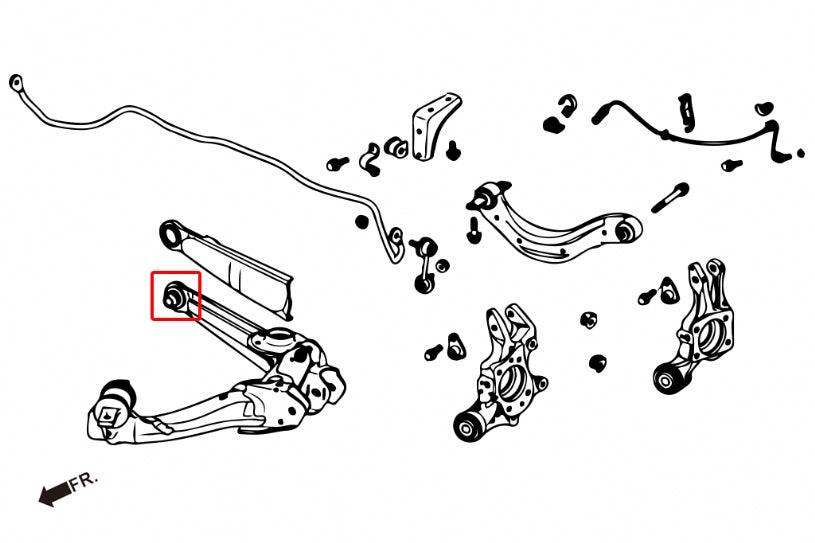 FR.