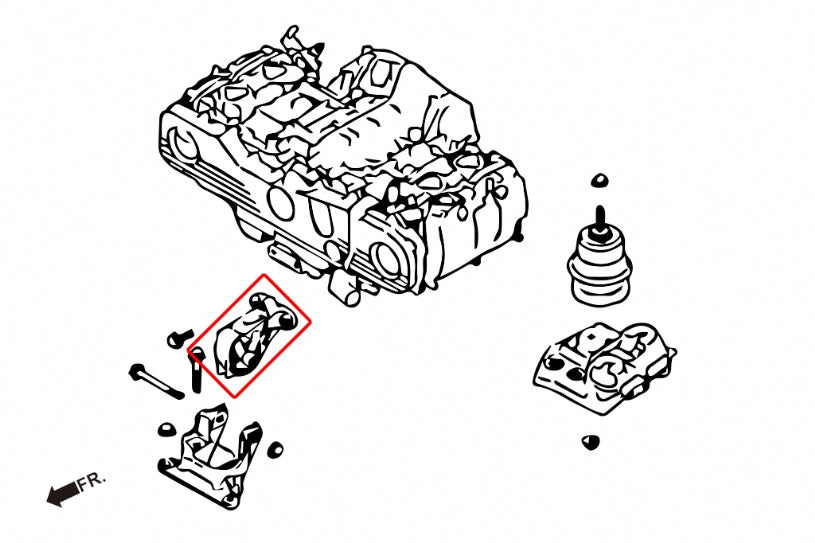 FR.