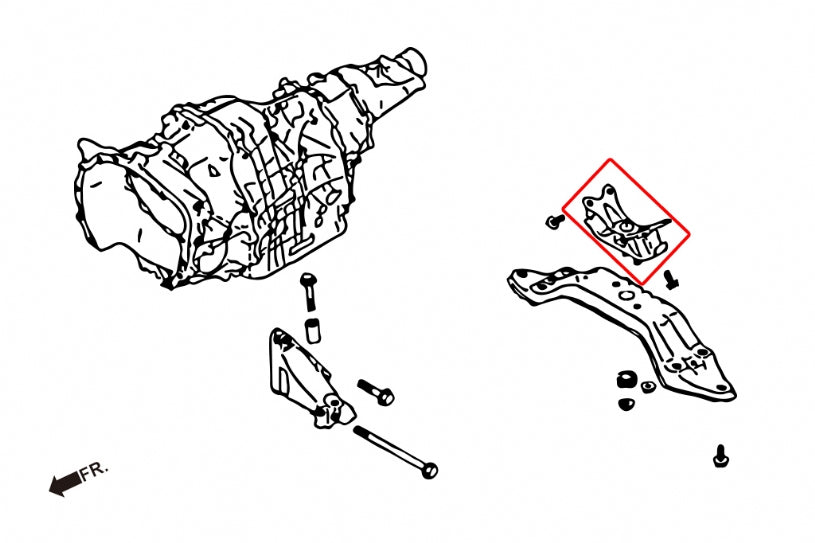 FR.