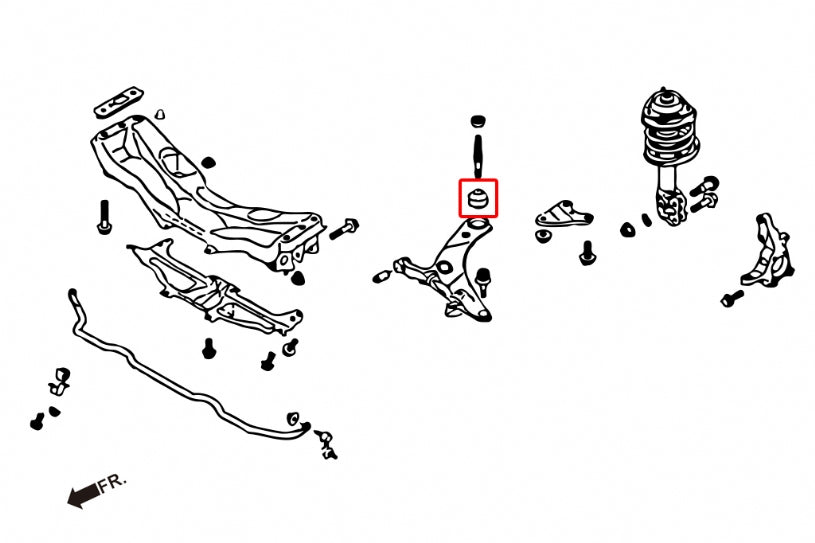 FR.