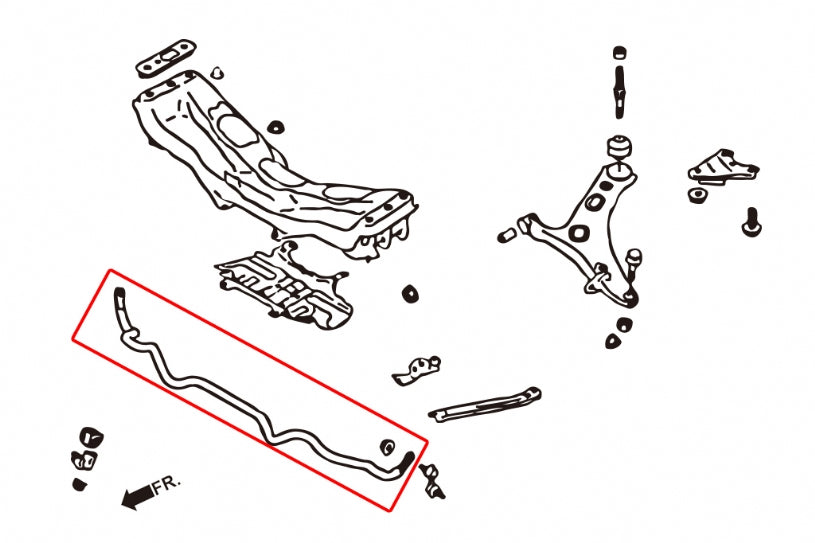 FR.