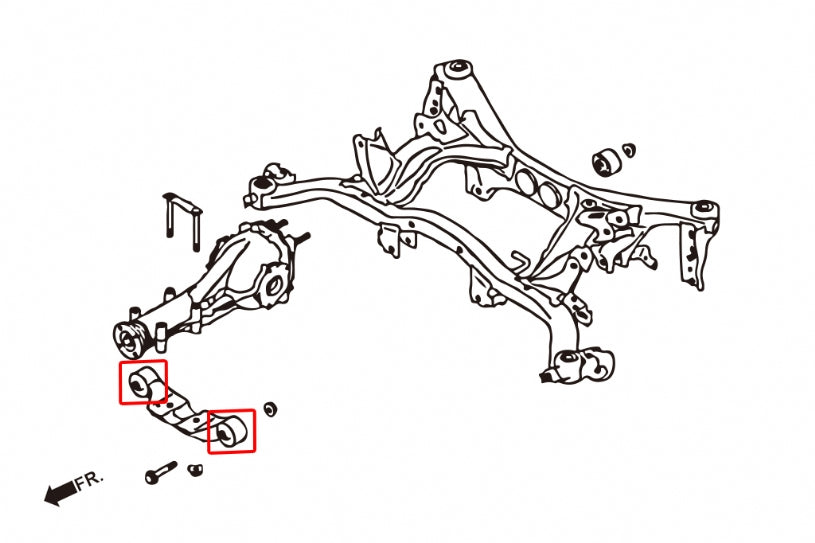 FR.