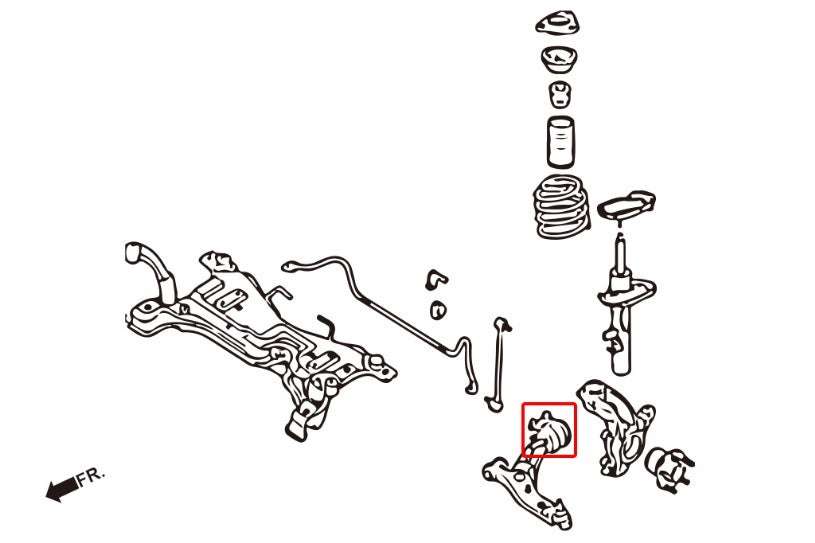 FR.