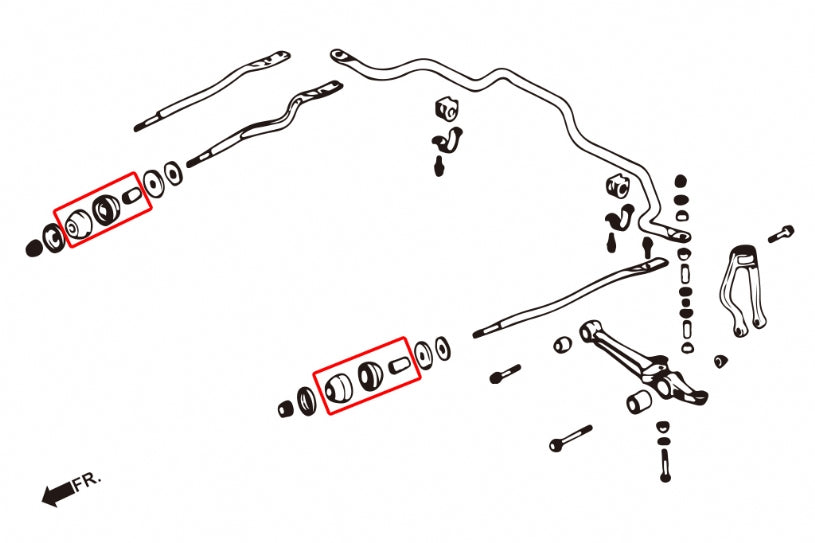 FR.