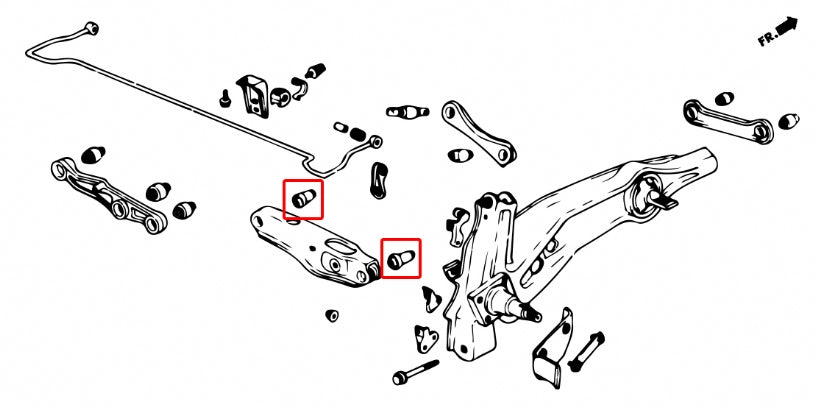 FR.