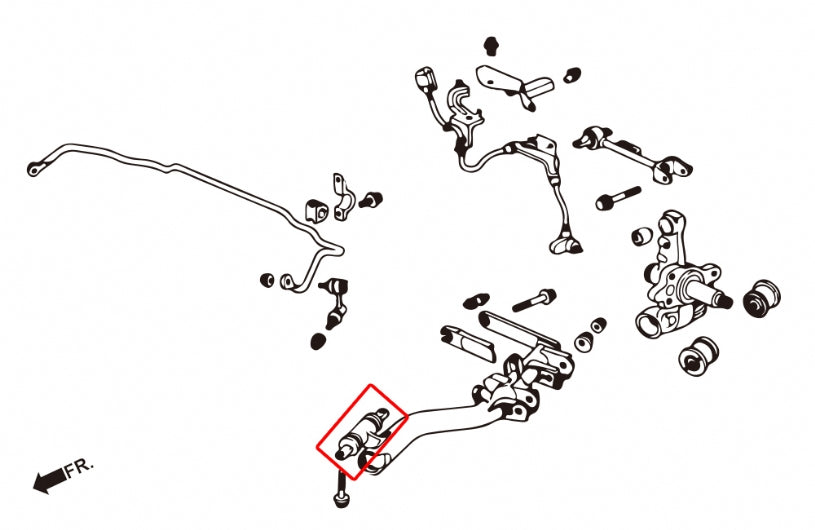 FR.