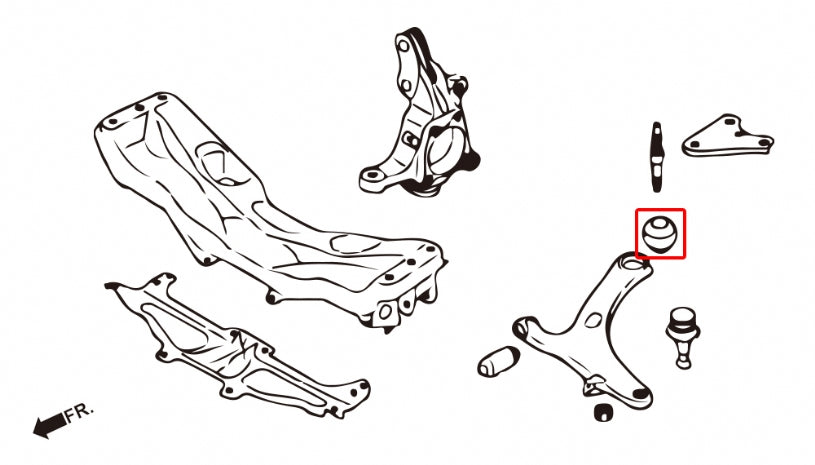 FR.