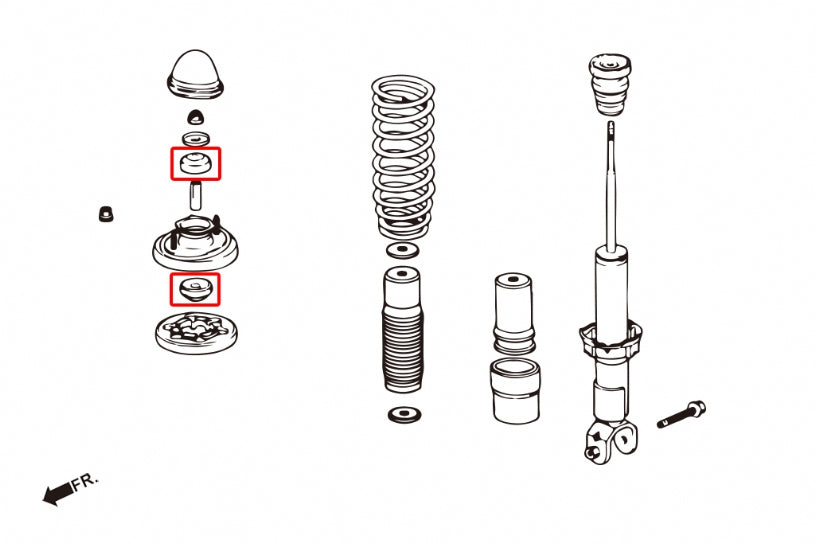 FR.