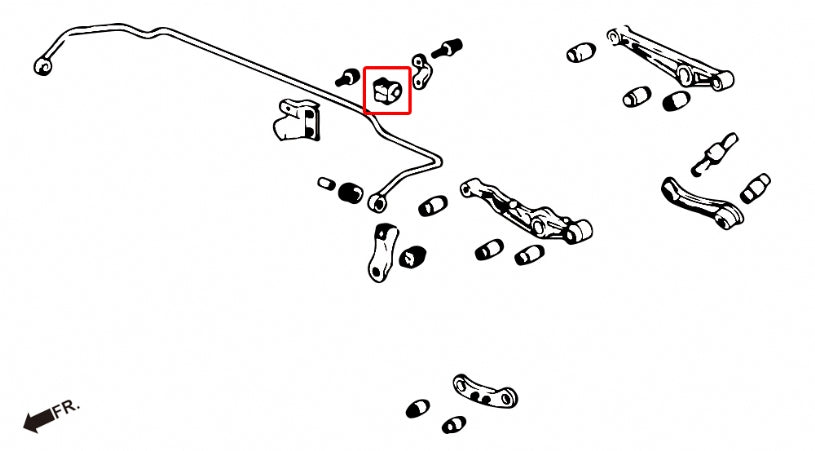 FR.