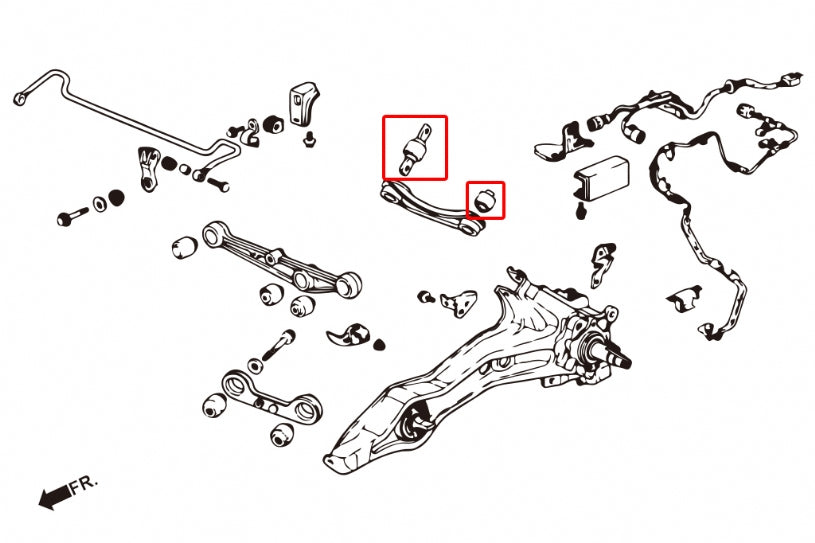 FR.