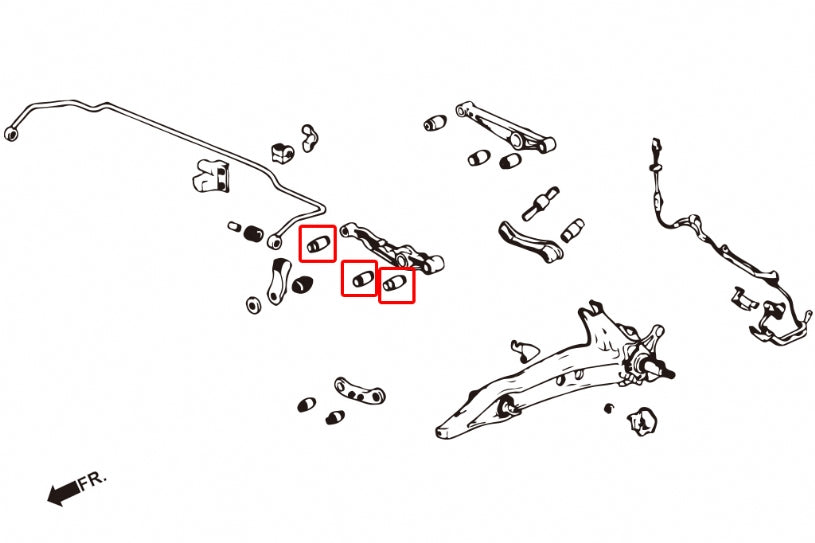 FR.