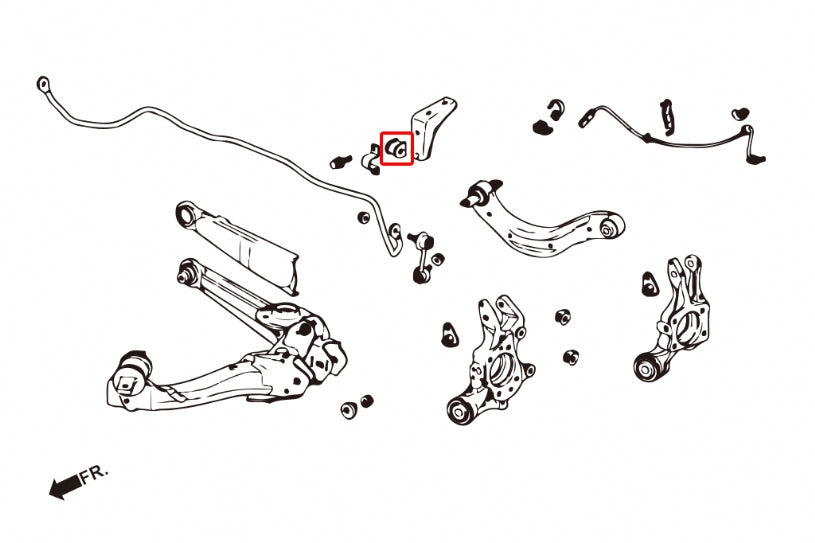 FR.