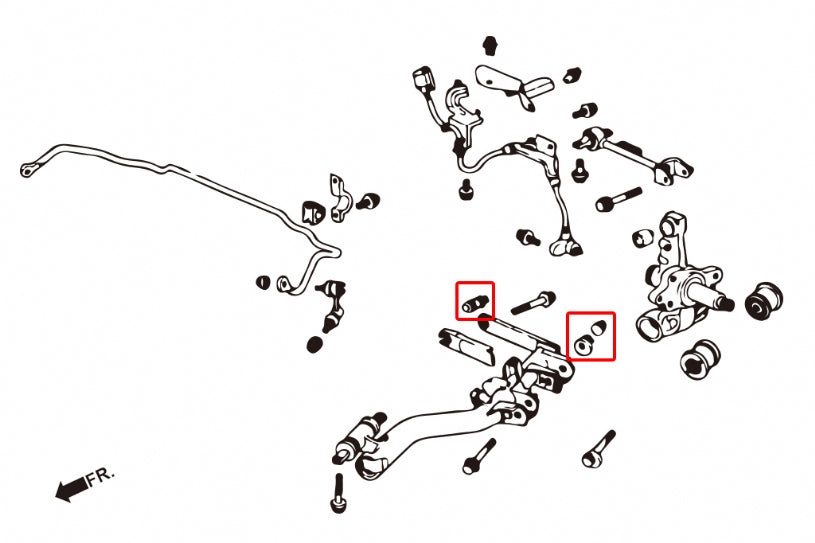 FR.