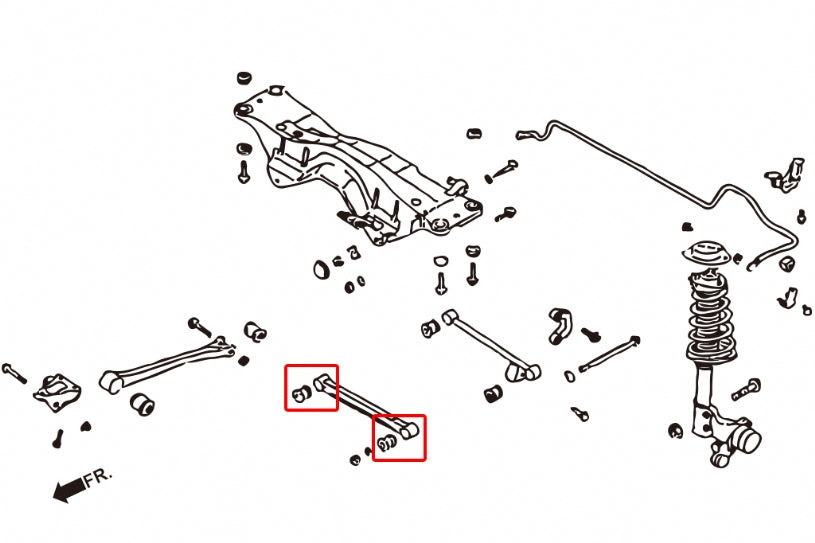 FR.