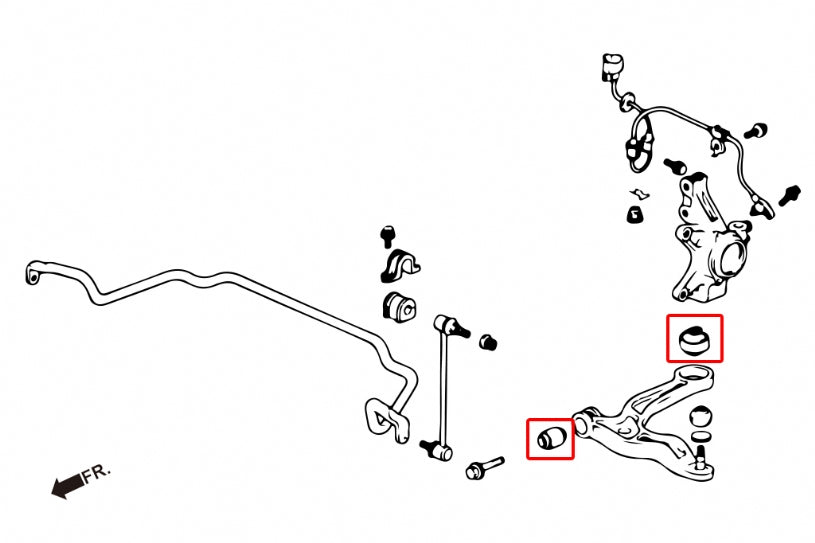 FR.