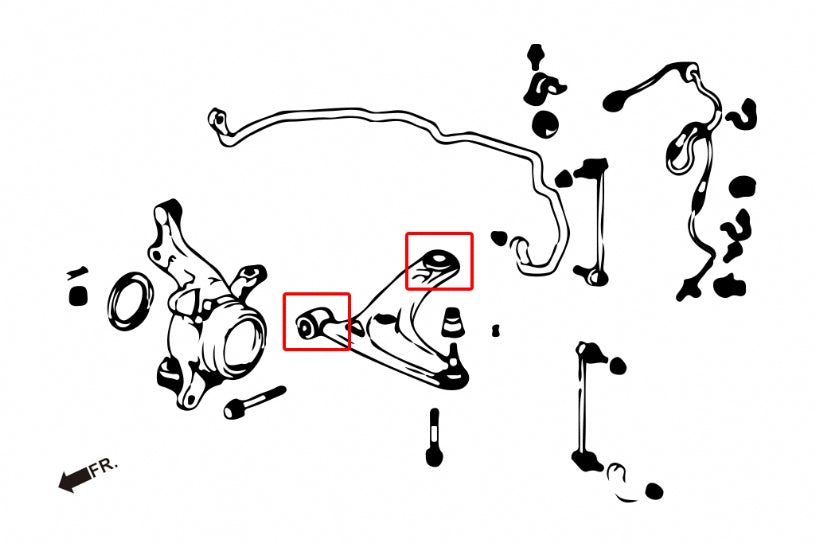 FR.