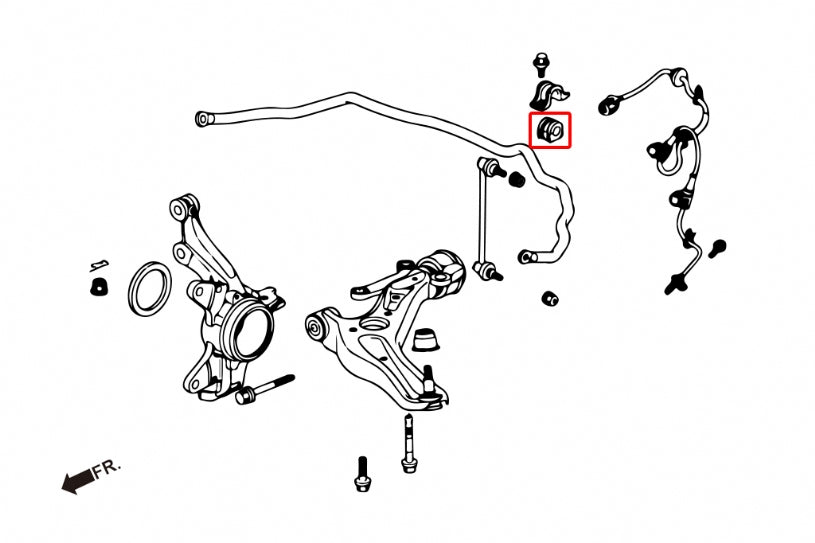 FR.