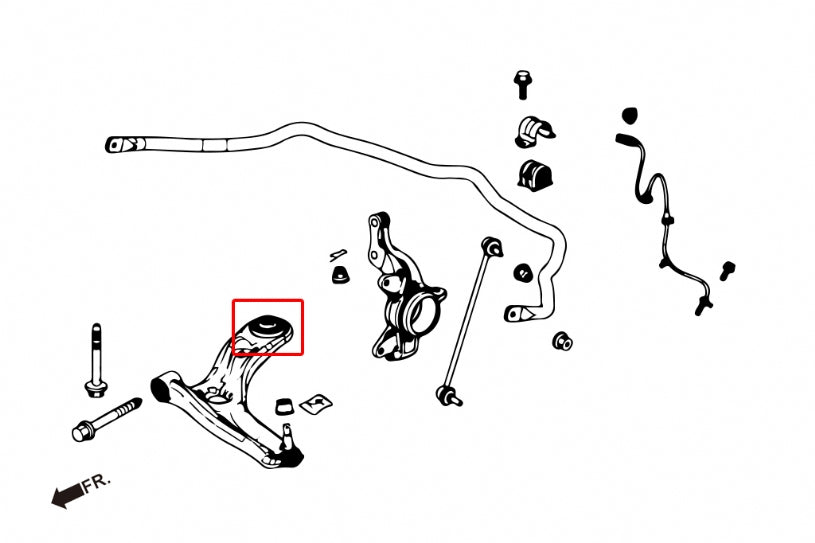 FR.