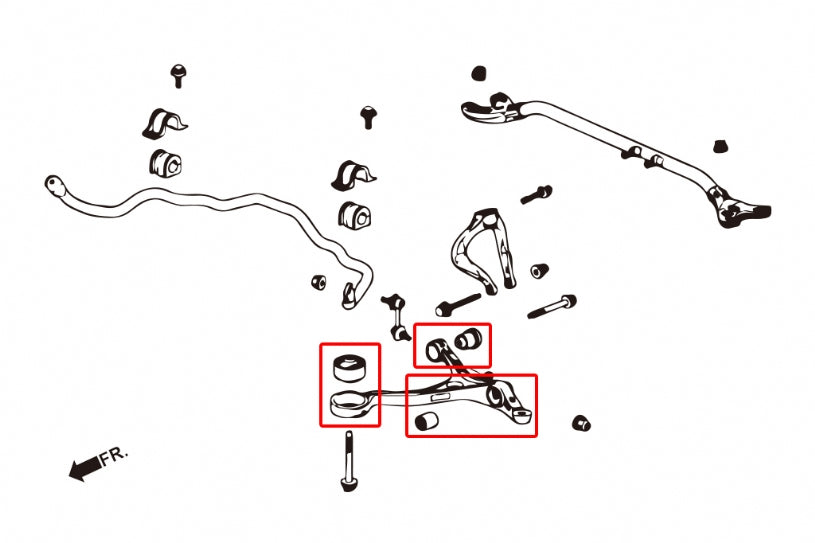 FR.