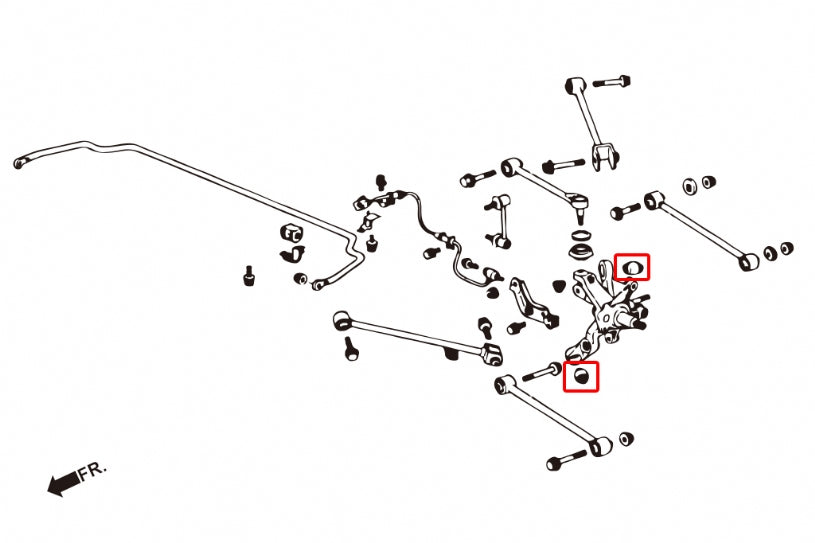 FR.