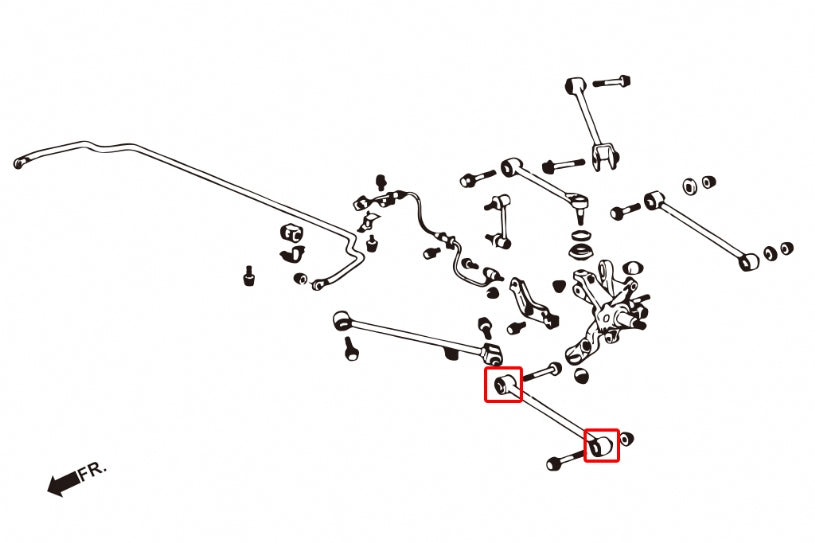 FR.