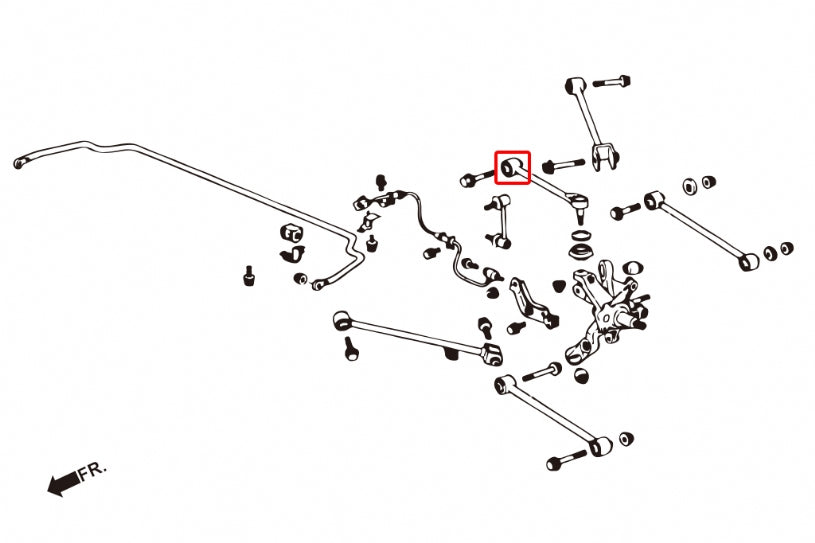 FR.