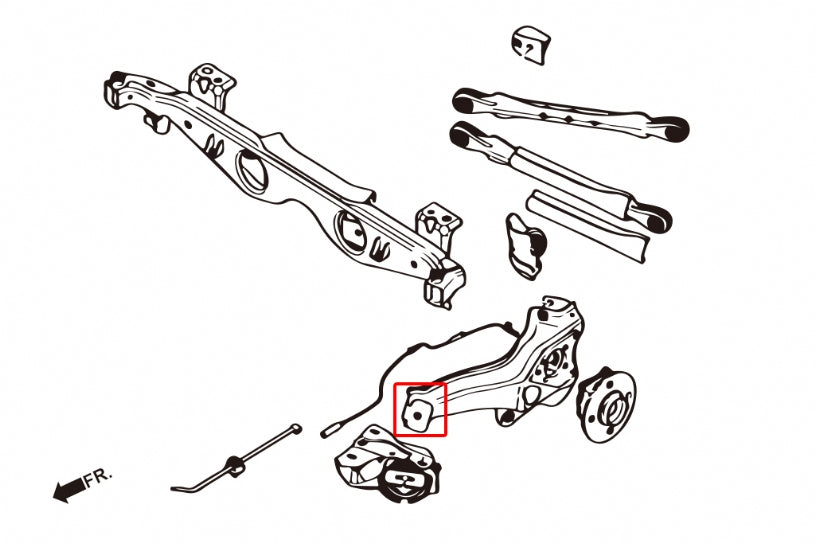 FR.