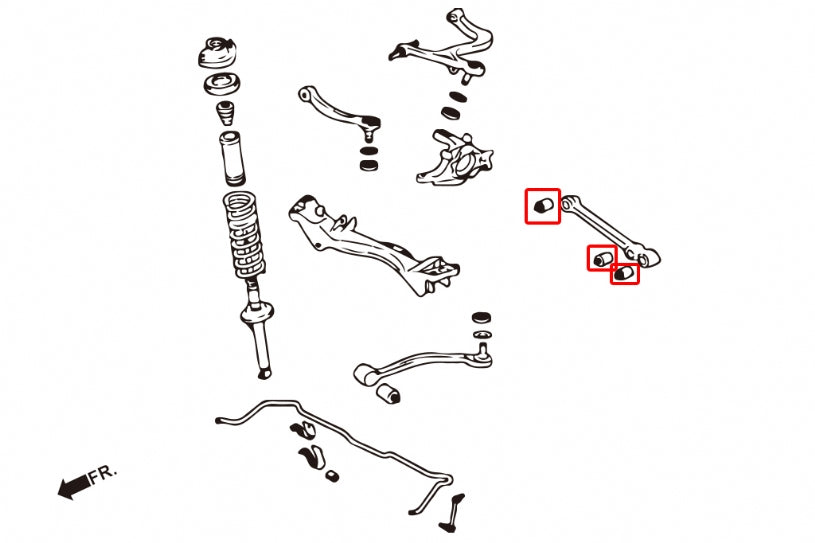 FR.