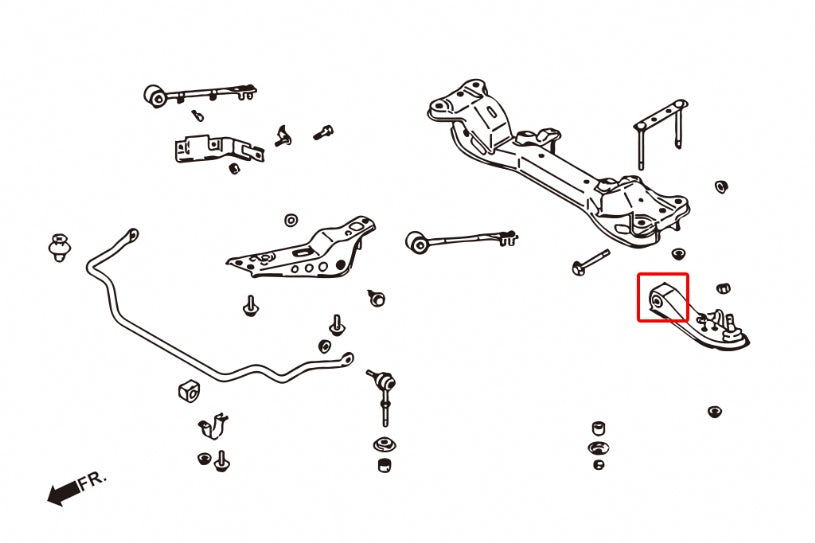 FR.