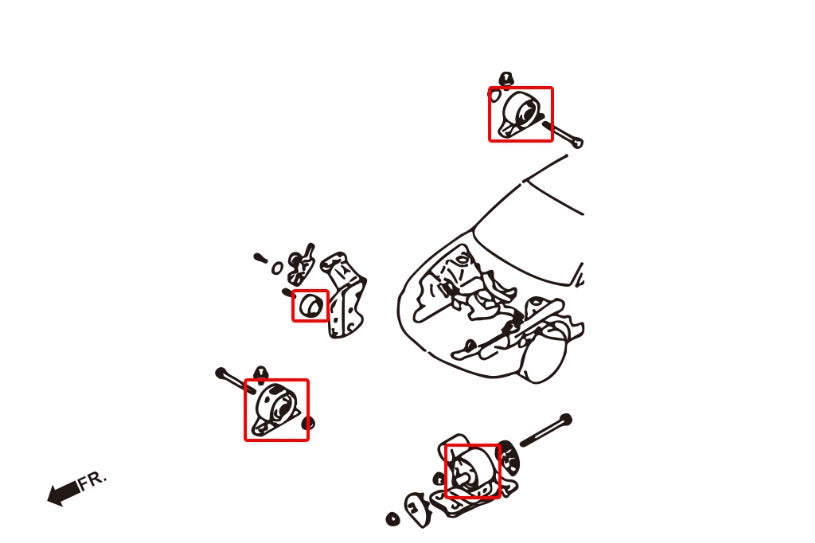 FR.