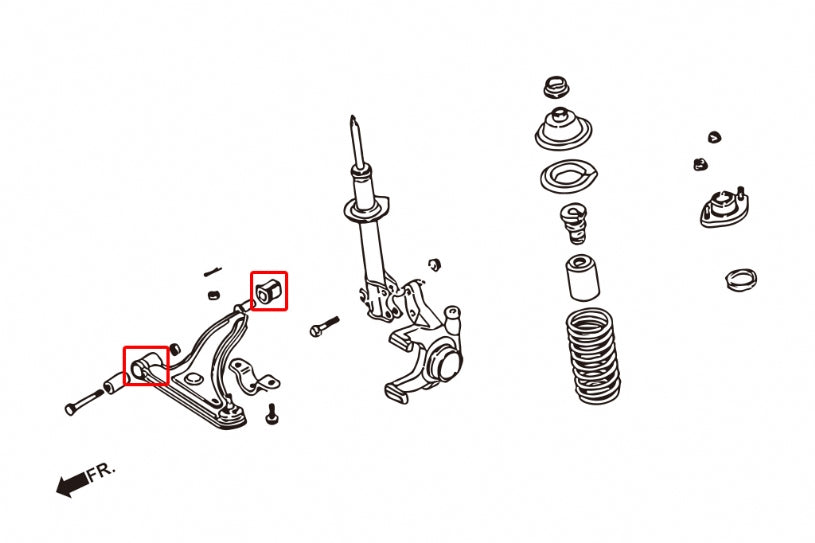 FR.