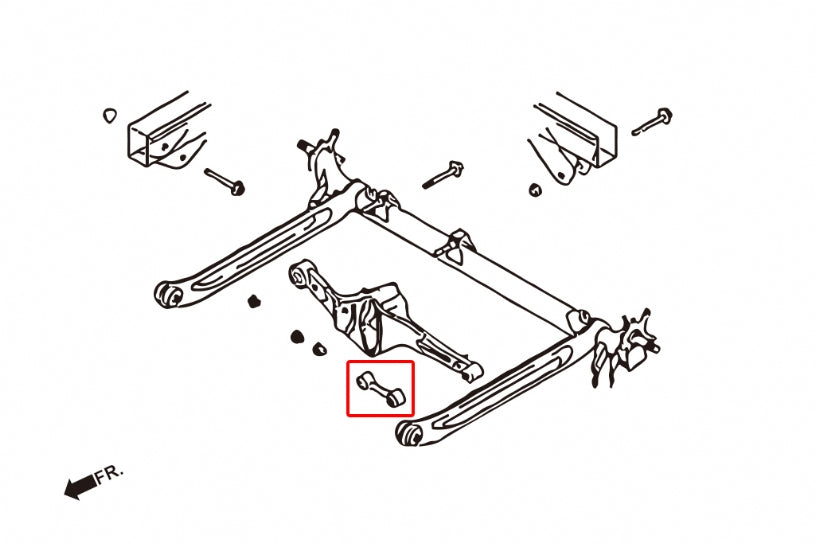 FR.