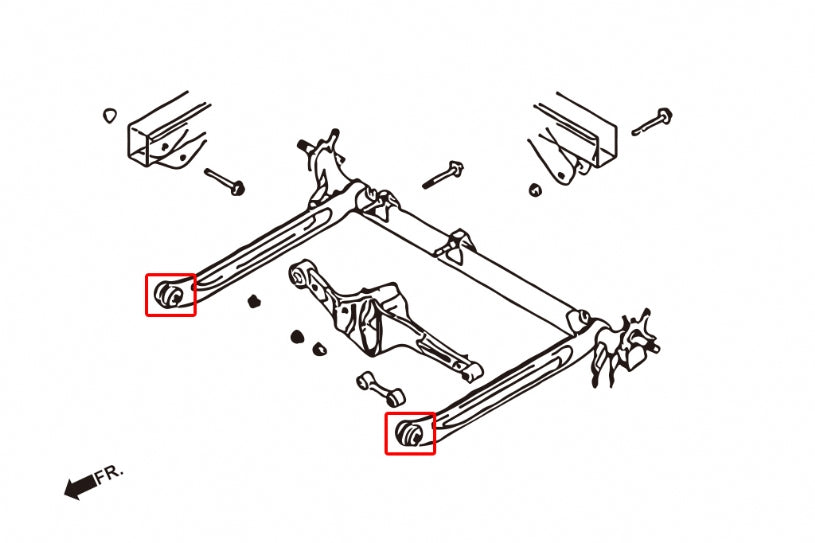 FR.