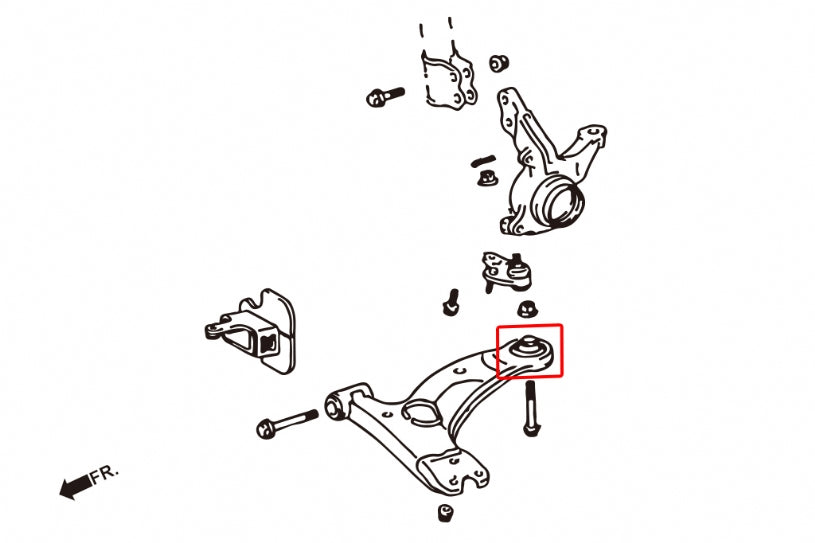 FR.