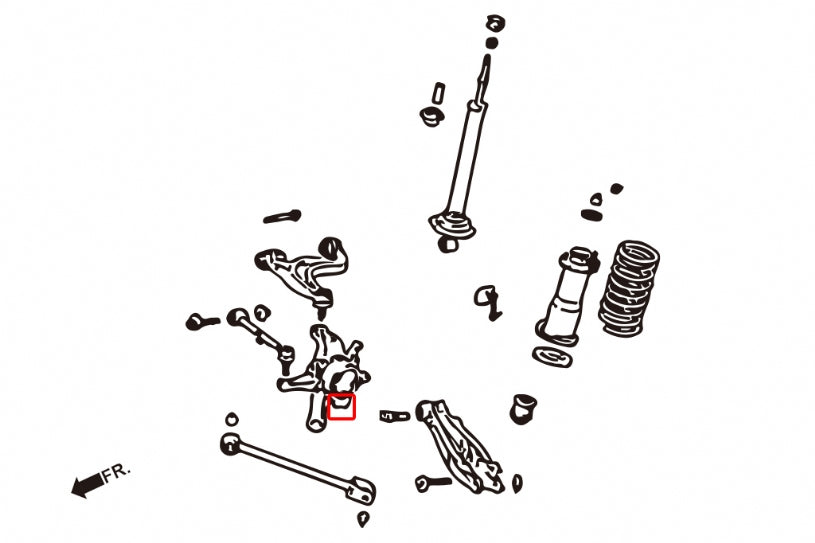 FR.