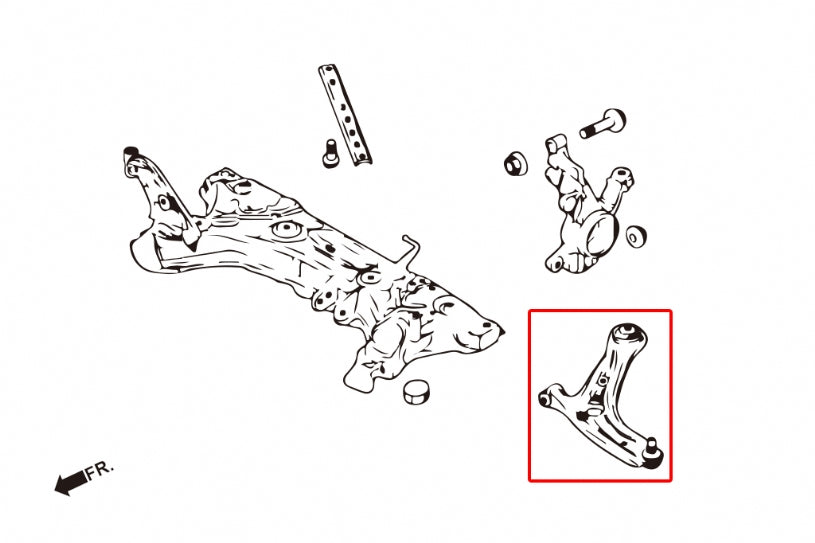 FR.