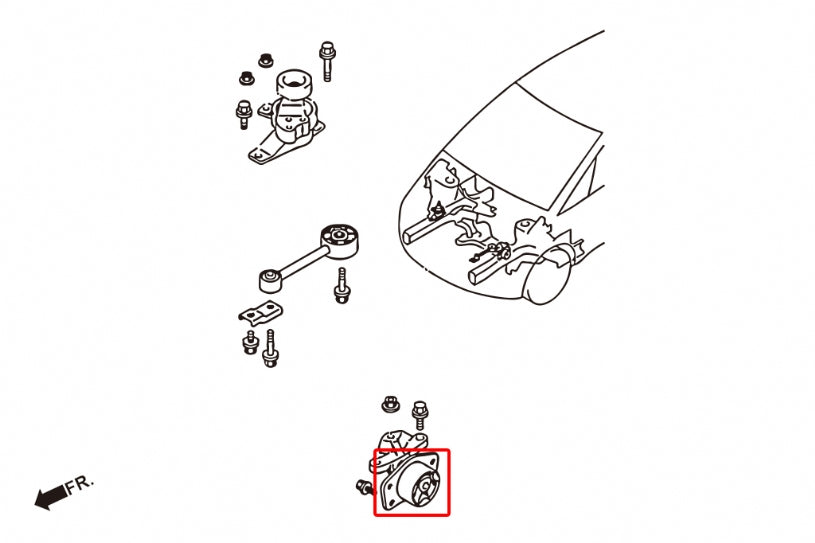 FR.