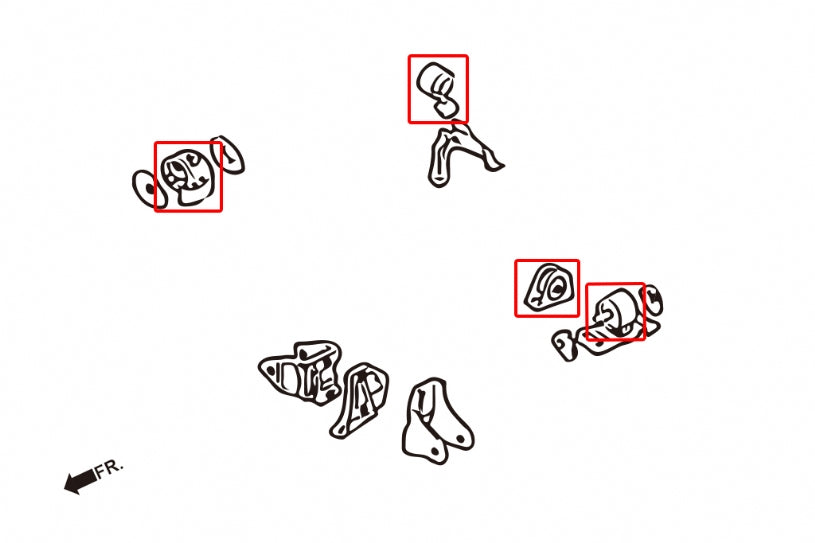 FR.